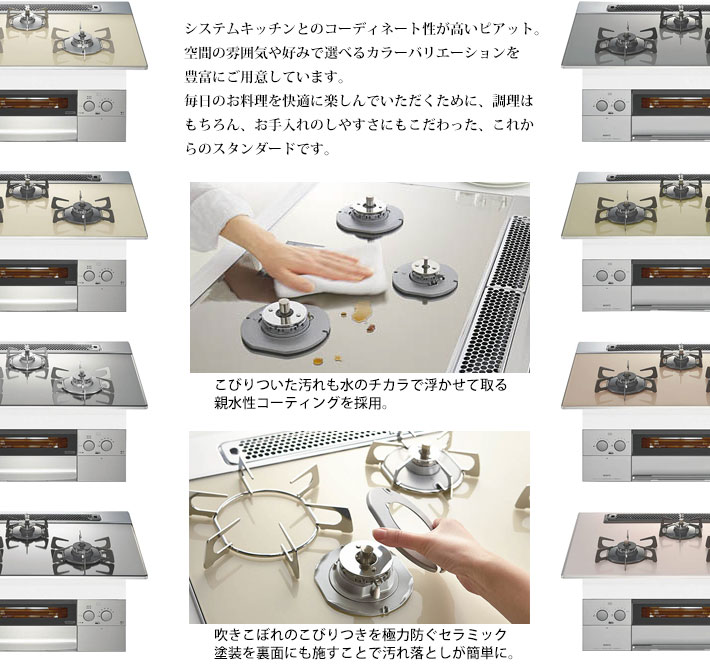 システムキッチンとのコーディネート性が高いピアット。空間の雰囲気や好みで選べるカラーバリエーションを豊富にご用意しています。
毎日のお料理を快適に楽しんでいただくために、調理はもちろん、お手入れのしやすさにもこだわった、これからのスタンダードです。

こびりついた汚れも水のチカラで浮かせて取る親水性コーティングを採用。

吹きこぼれのこびりつきを極力防ぐセラミック塗装を裏面にも施すことで汚れ落としが簡単に。