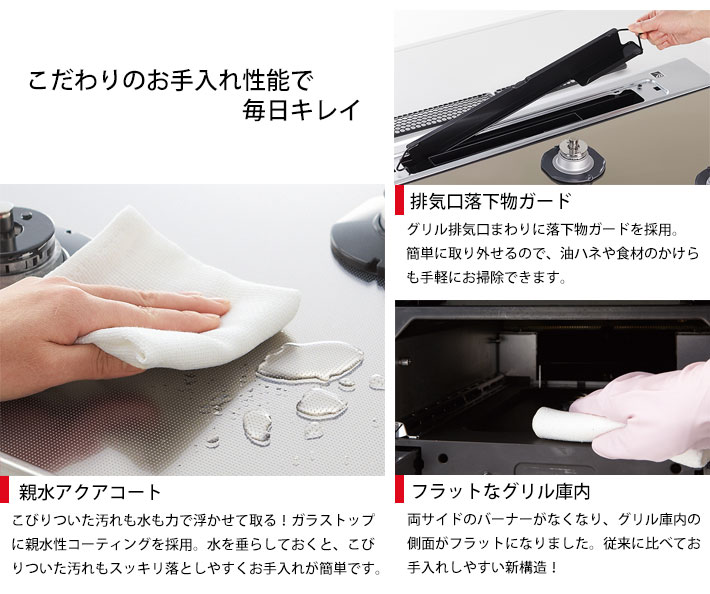 こだわりのお手入れ性能で
毎日キレイ

親水アクアコート

こびりついた汚れも水も力で浮かせて取る！ガラストップに親水性コーティングを採用。水を垂らしておくと、こびりついた汚れもスッキリ落としやすくお手入れが簡単です。

排気口落下物ガード

グリル排気口まわりに落下物ガードを採用。簡単に取り外せるので、油ハネや食材のかけらも手軽にお掃除できます。

フラットなグリル庫内

両サイドのバーナーがなくなり、グリル庫内の側面がフラットになりました。従来に比べてお手入れしやすい新構造！